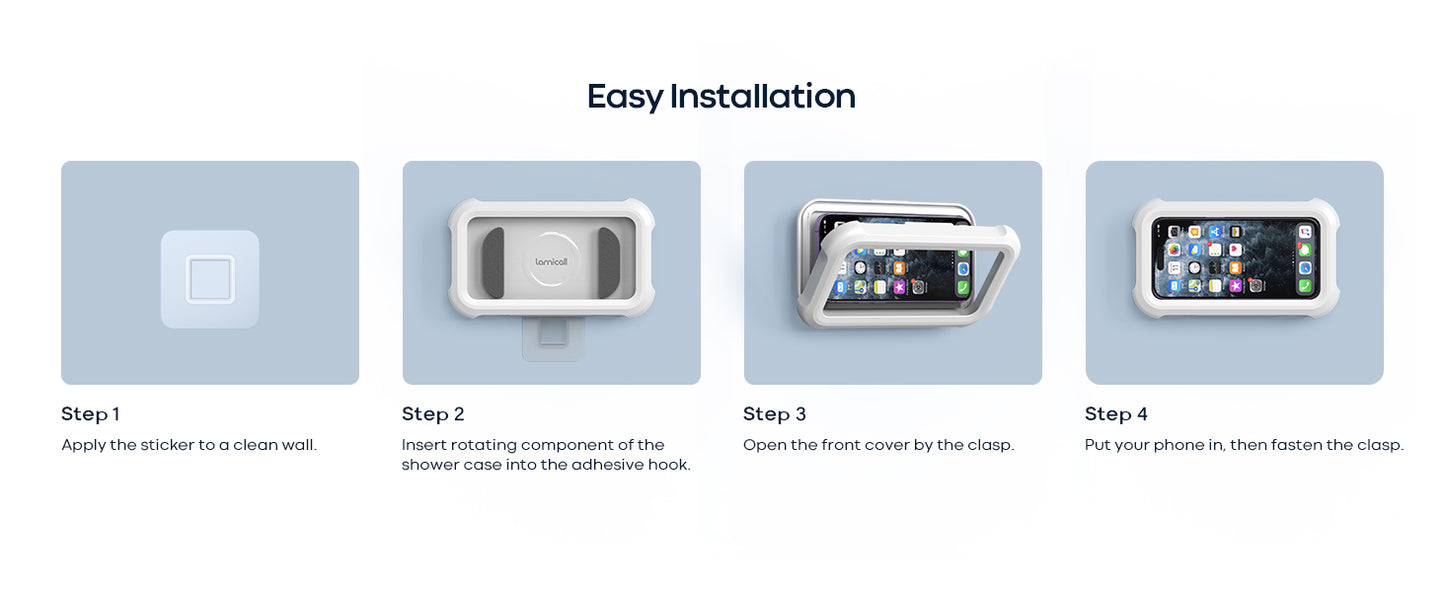 Easy Installation

lamicall

Step 1
Apply the sticker to a clean wall.

Step 2
Insert rotating component of the shower case into the adhesive hook.

Step 3
Open the front cover by the clasp.

Step 4
Put your phone in, then fasten the clasp.